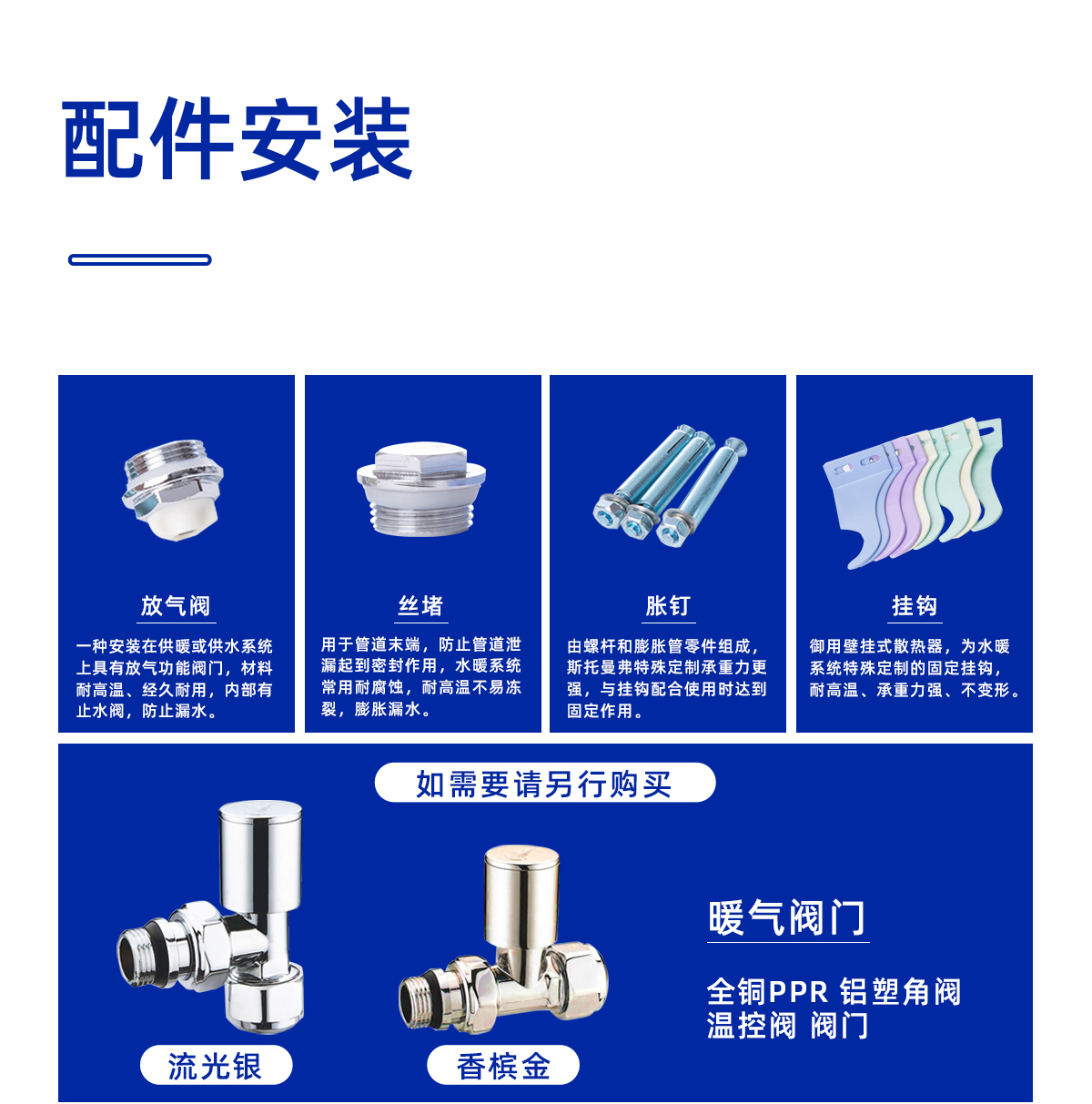 配件安装

放气阀

一种安装在供暖或供水系统上具有放气功能阀门，材料耐高温、经久耐用，内部有止水阀，防止漏水。

丝堵

用于管道末端，防止管道泄漏起到密封作用，水暖系统常用耐腐蚀，耐高温不易冻裂，膨胀漏水。

胀钉

由螺杆和膨胀管零件组成，斯托曼弗特殊定制承重力更强，与挂钩配合使用时达到固定作用。

挂钩

御用壁挂式散热器，为水暖系统特殊定制的固定挂钩，耐高温、承重力强、不变形。

如需要请另行购买

流光银

香槟金

暖气阀门

全铜PPR 铝塑角阀
温控阀 阀门